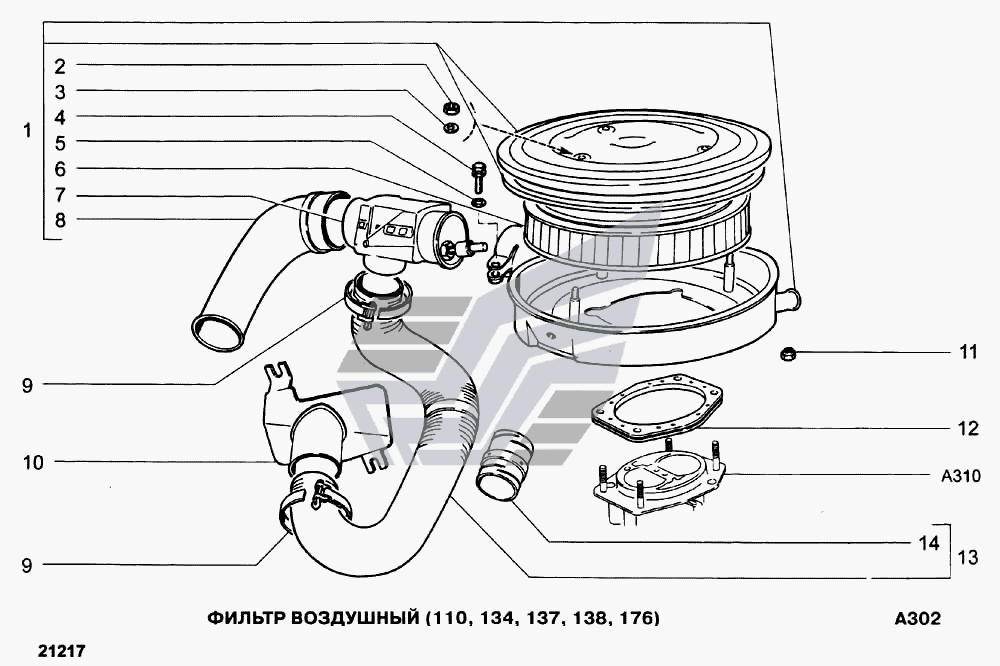 1
2
3
4
5
6
7
8
9
10
9
11
12
A310
14
13

ФИЛЬТР ВОЗДУШНЫЙ (110, 134, 137, 138, 176)
A302

21217